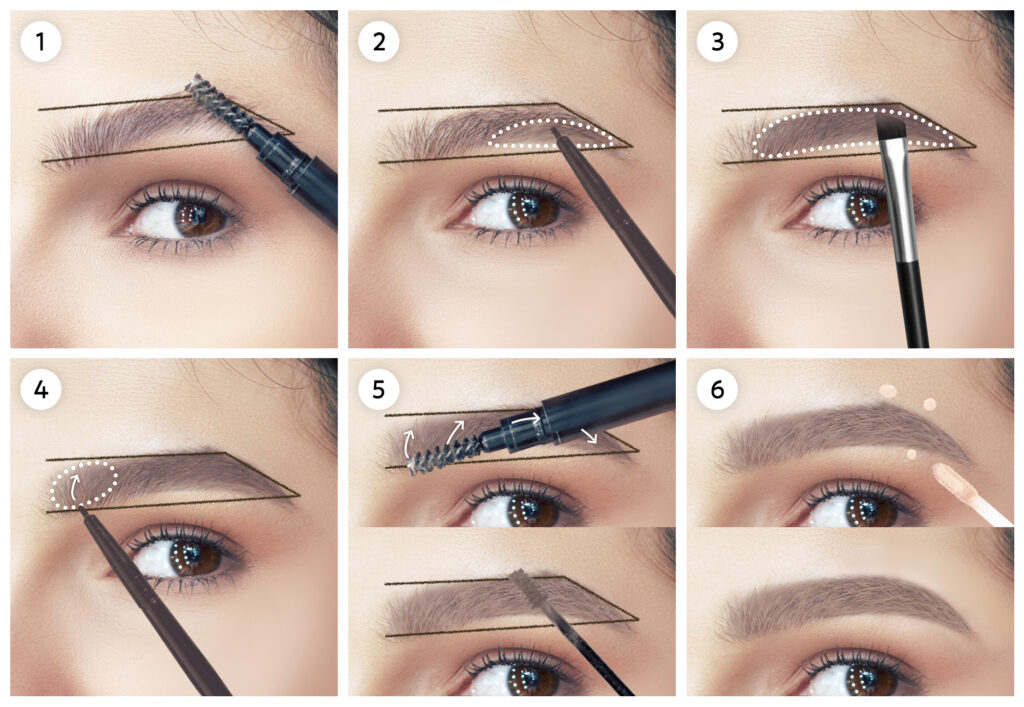 1

2

3

4

5

6