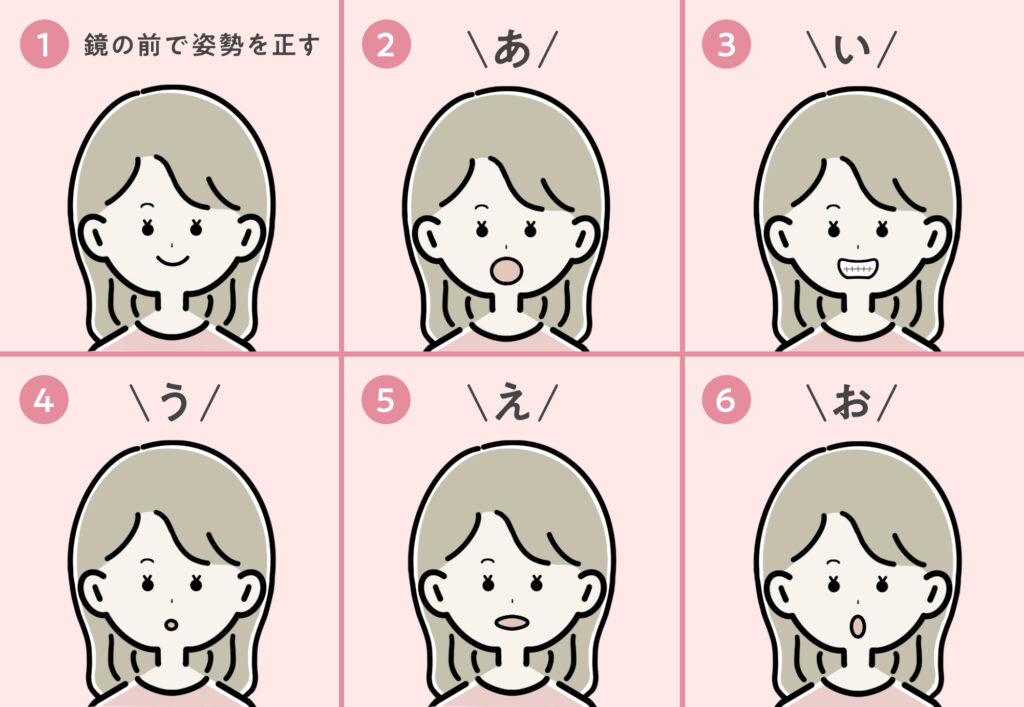 1 鏡の前で姿勢を正す

2 \あ/

3 \い/

4 \う/

5 \え/

6 \お/