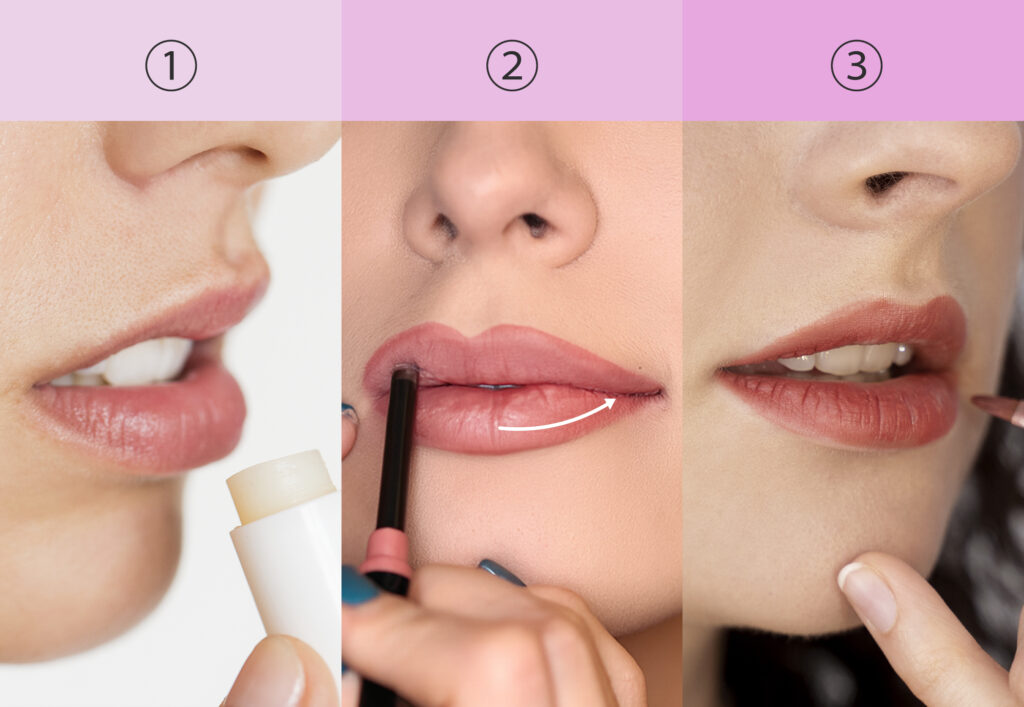 ①

②

③