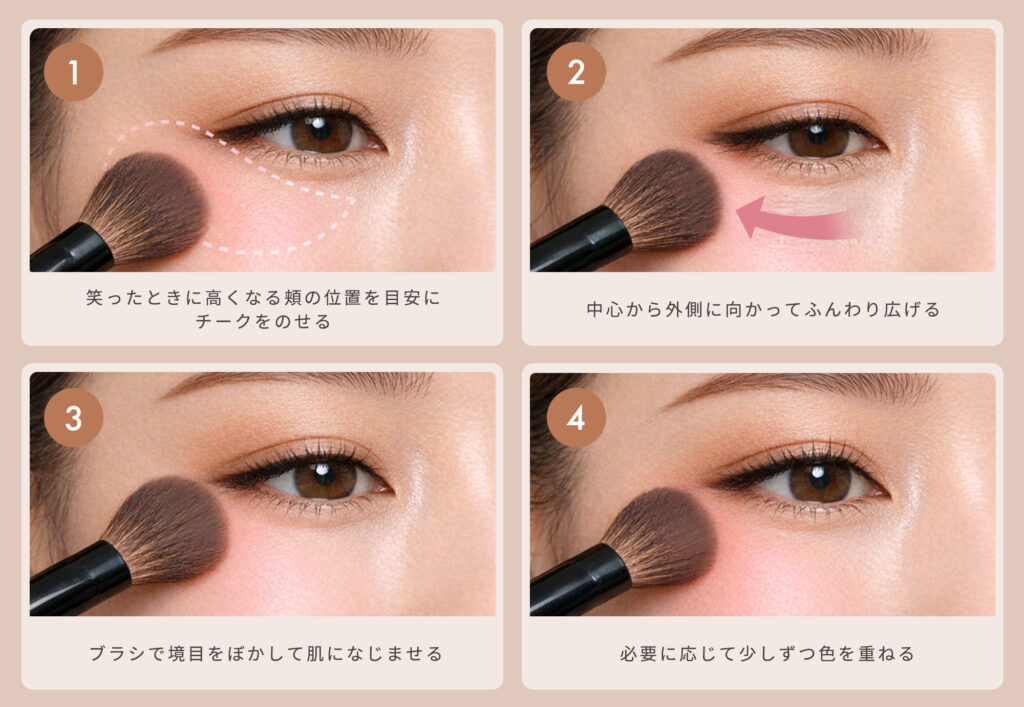 1

笑ったときに高くなる頬の位置を目安にチークをのせる

2

中心から外側に向かってふんわり広げる

3

ブラシで境目をぼかして肌になじませる

4

必要に応じて少しずつ色を重ねる